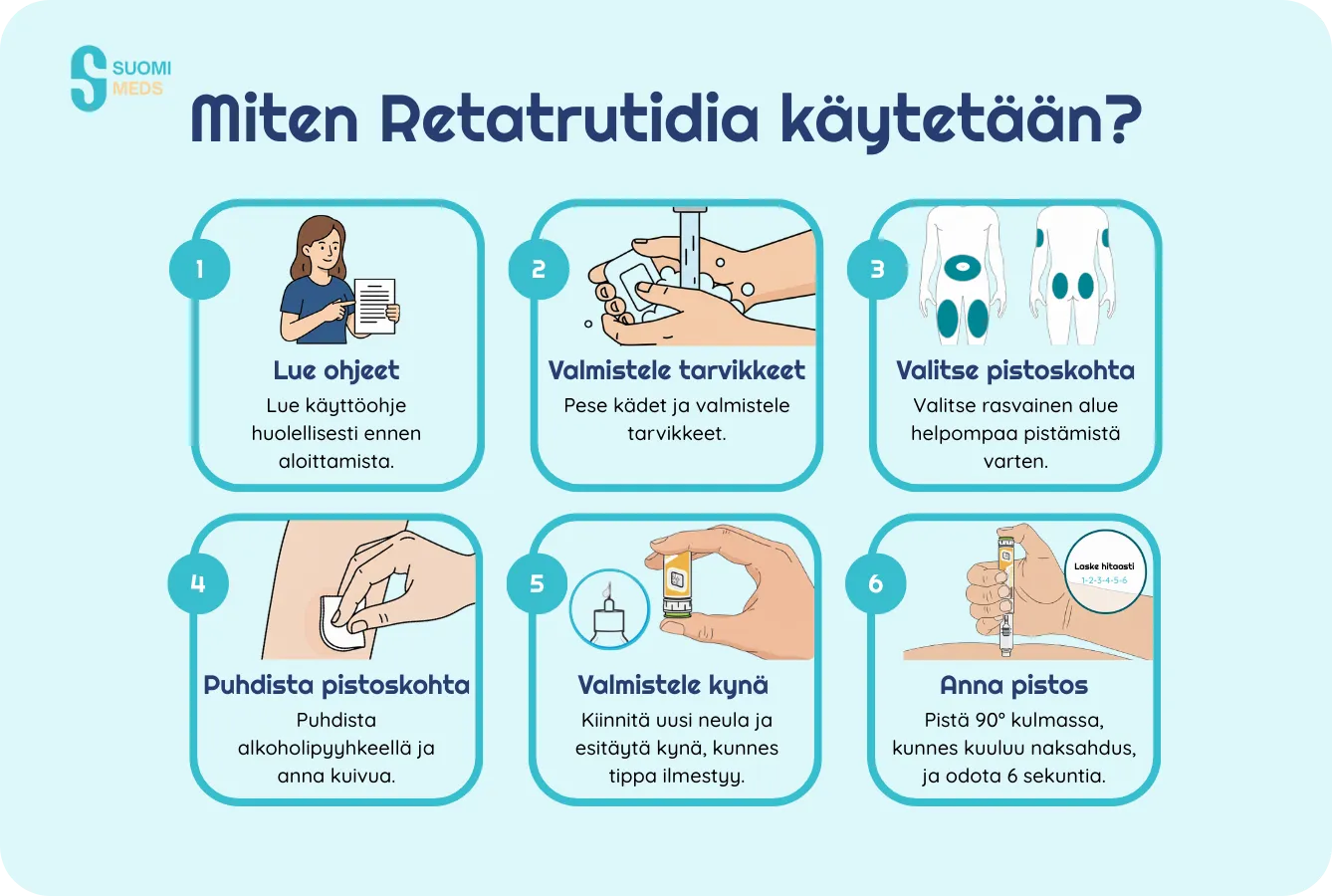 SUOMI MEDS

Miten Retatrutidia käytetään?

1
Lue ohjeet
Lue käyttöohje huolellisesti ennen aloittamista.

2
Valmistele tarvikkeet
Pese kädet ja valmistele tarvikkeet.

3
Valitse pistoskohta
Valitse rasvainen alue helpompaa pistämistä varten.

4
Puhdista pistoskohta
Puhdista alkoholipyyhkeellä ja anna kuivua.

5
Valmistele kynä
Kiinnitä uusi neula ja esitäytä kynä, kunnes tippa ilmestyy.

6
Laske hitaasti
1-2-3-4-5-6
Anna pistos
Pistä 90° kulmassa, kunnes kuuluu naksahdus, ja odota 6 sekuntia.